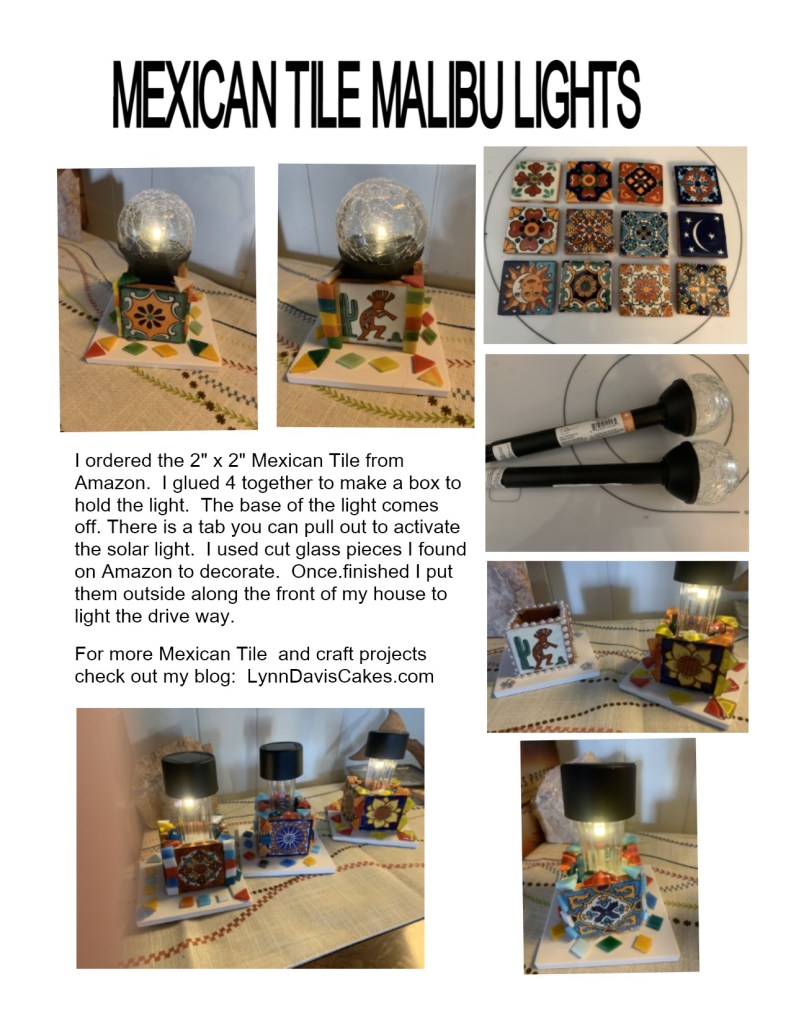 MEXICAN TILE MALIBU LIGHTS

I ordered the 2" x 2" Mexican Tile from Amazon. I glued 4 together to make a box to hold the light. The base of the light comes off. There is a tab you can pull out to activate the solar light. I used cut glass pieces I found on Amazon to decorate. Once.finished I put them outside along the front of my house to light the drive way.

For more Mexican Tile and craft projects check out my blog: LynnDavisCakes.com